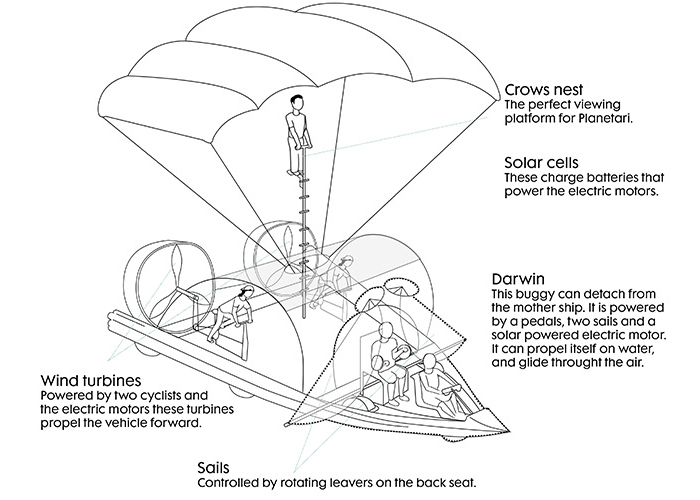 Crows nest
The perfect viewing platform for Planetari.

Solar cells
These charge batteries that power the electric motors.

Darwin
This buggy can detach from the mother ship. It is powered by a pedals, two sails and a solar powered electric motor. It can propel itself on water, and glide throught the air.

Wind turbines
Powered by two cyclists and the electric motors these turbines propel the vehicle forward.

Sails
Controlled by rotating leavers on the back seat.